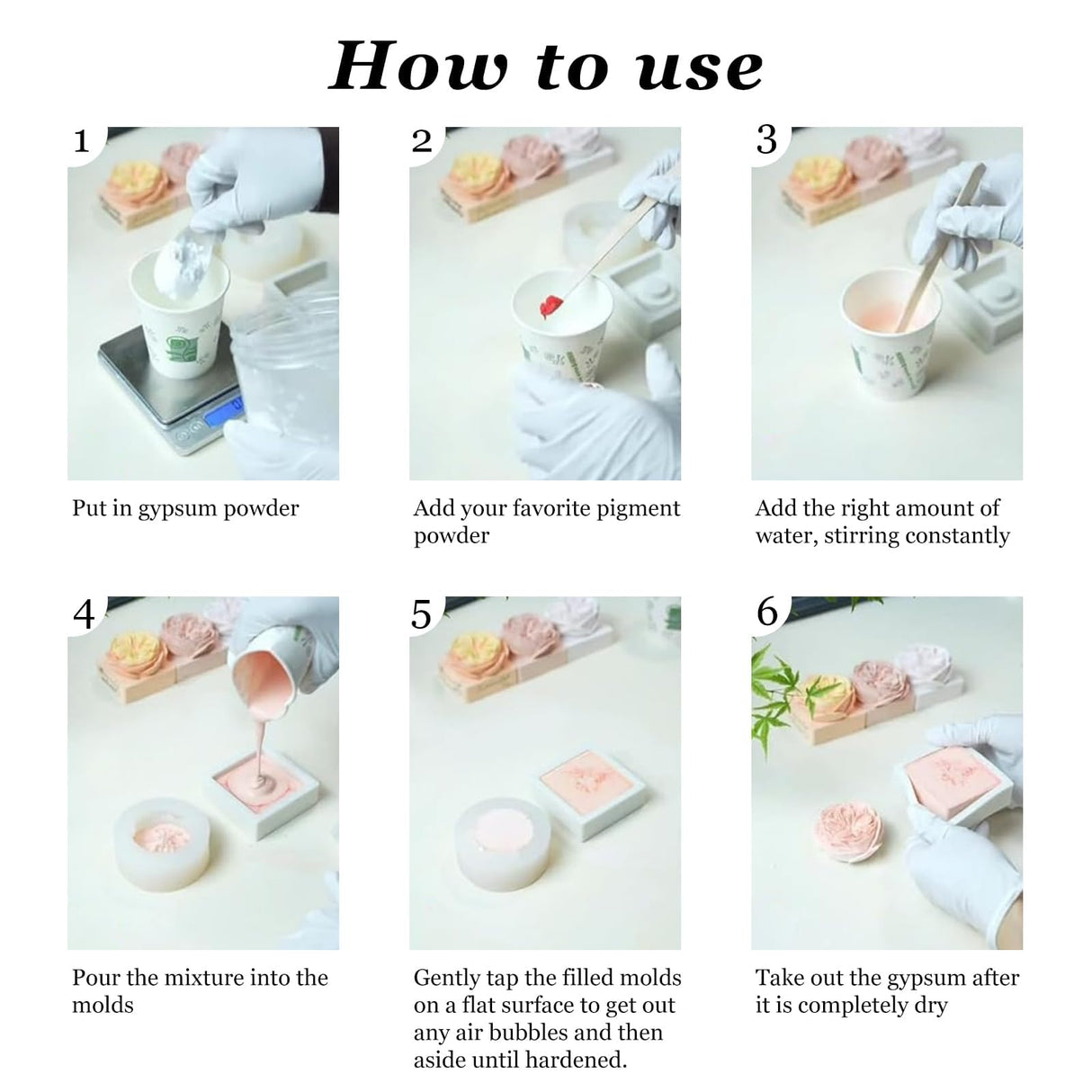 How to use

1

Put in gypsum powder

2

Add your favorite pigment powder

3

Add the right amount of water, stirring constantly

4

Pour the mixture into the molds

5

Gently tap the filled molds on a flat surface to get out any air bubbles and then aside until hardened.

6

Take out the gypsum after it is completely dry